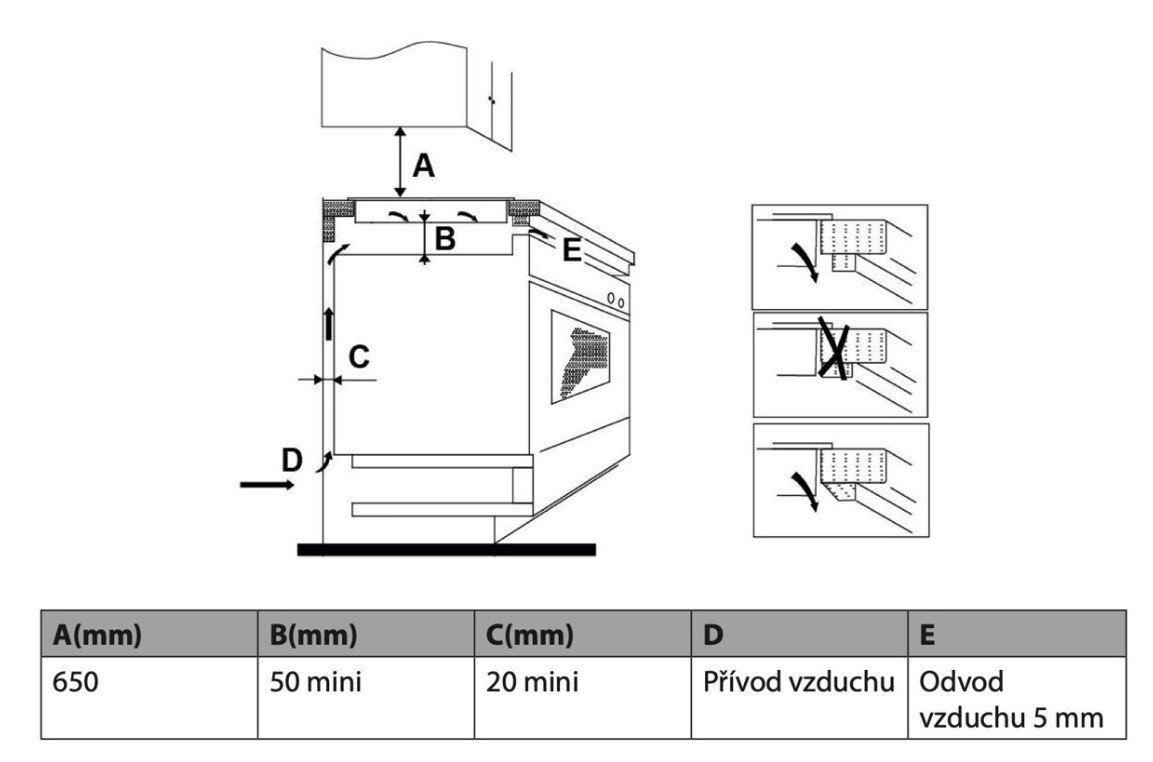 A

B

E

C

D

| A(mm) | B(mm) | C(mm) | D | E |
|---|---|---|---|---|
| 650 | 50 mini | 20 mini | Přívod vzduchu | Odvod vzduchu 5 mm |